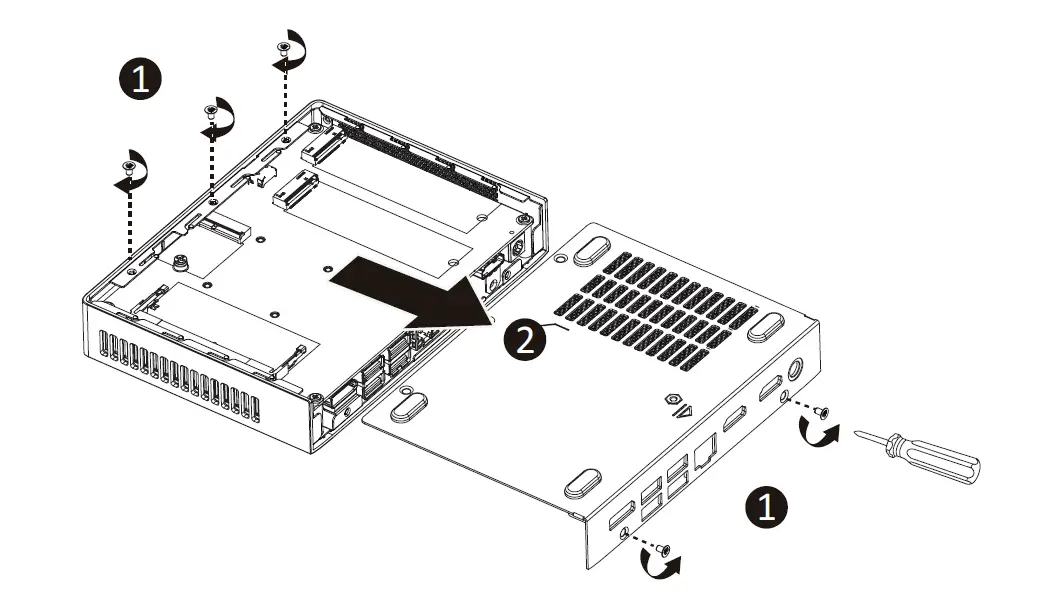 1

2

1