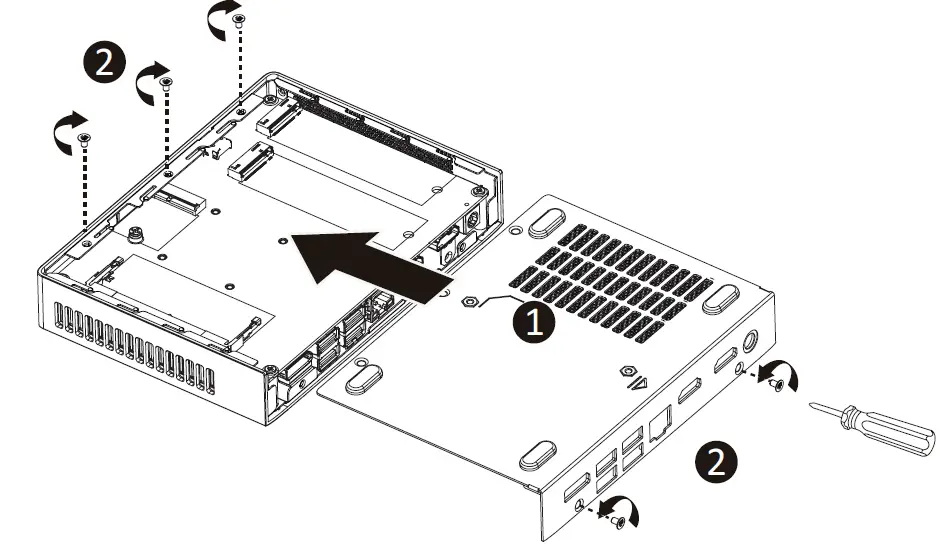 2
1
2