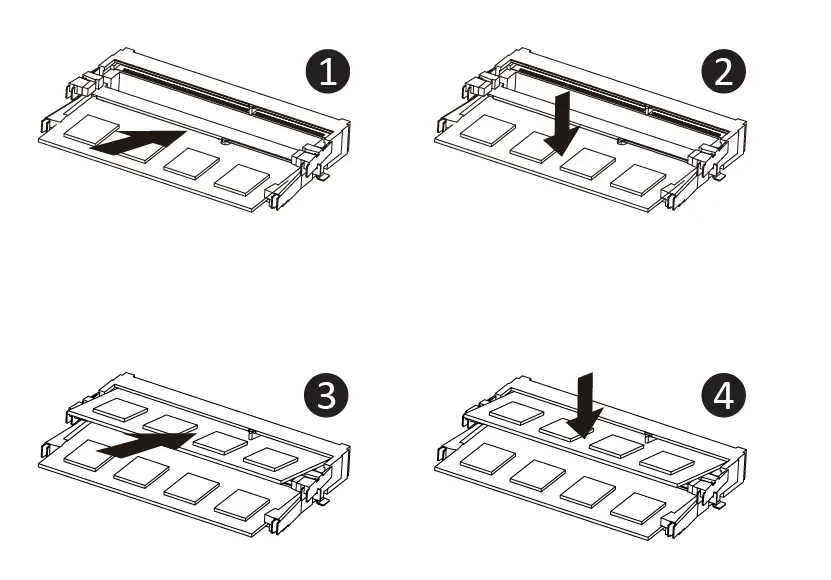 1

2

3

4