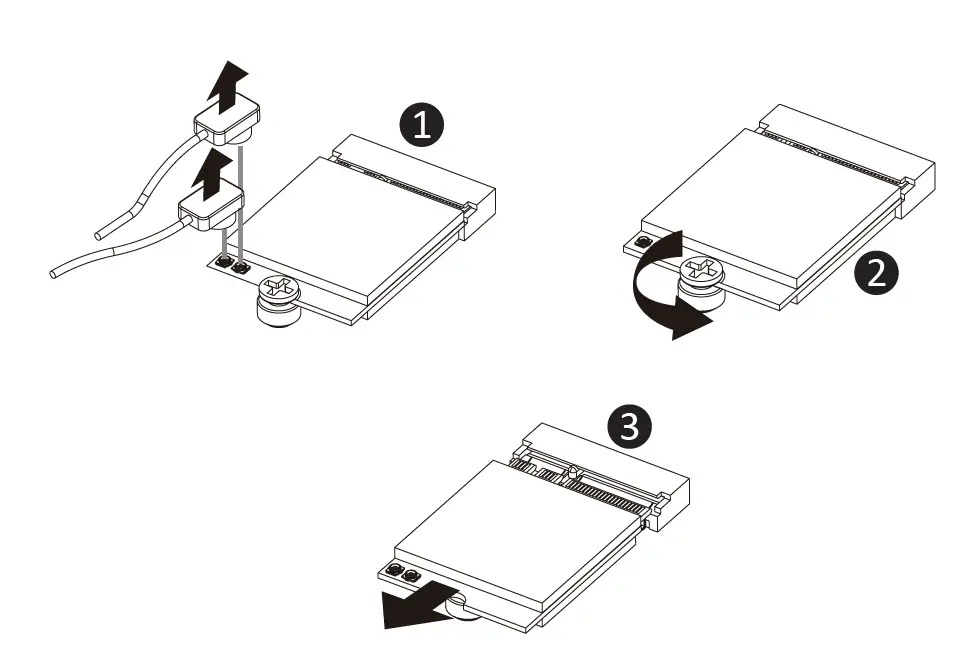 1

2

3