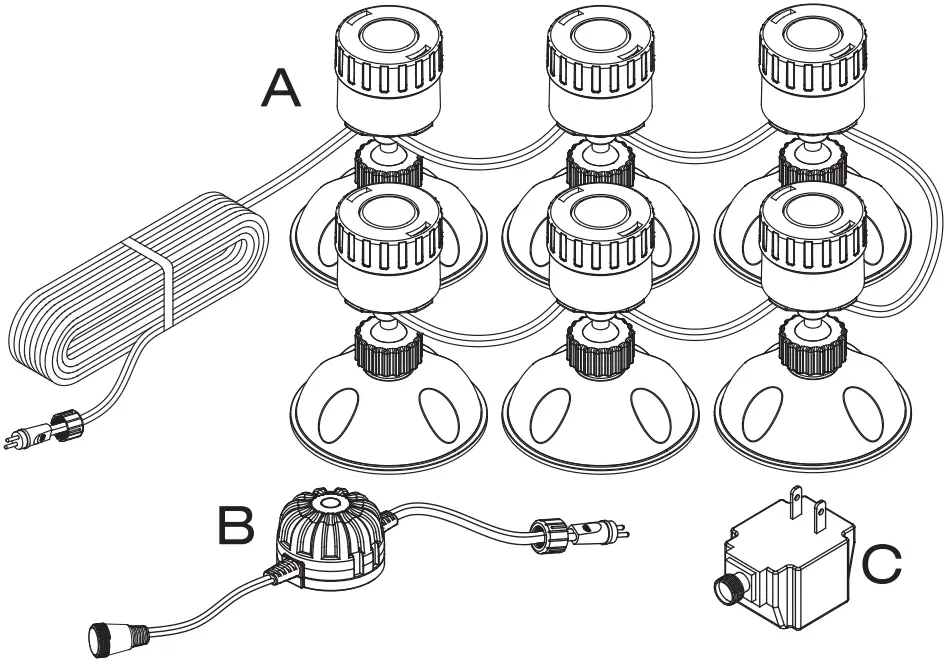 A

B

C