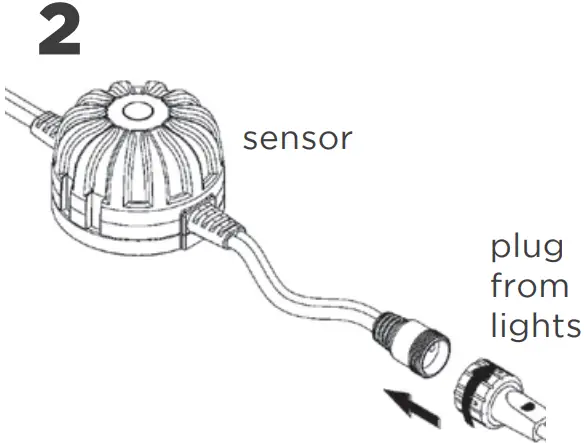 2

sensor

plug from lights