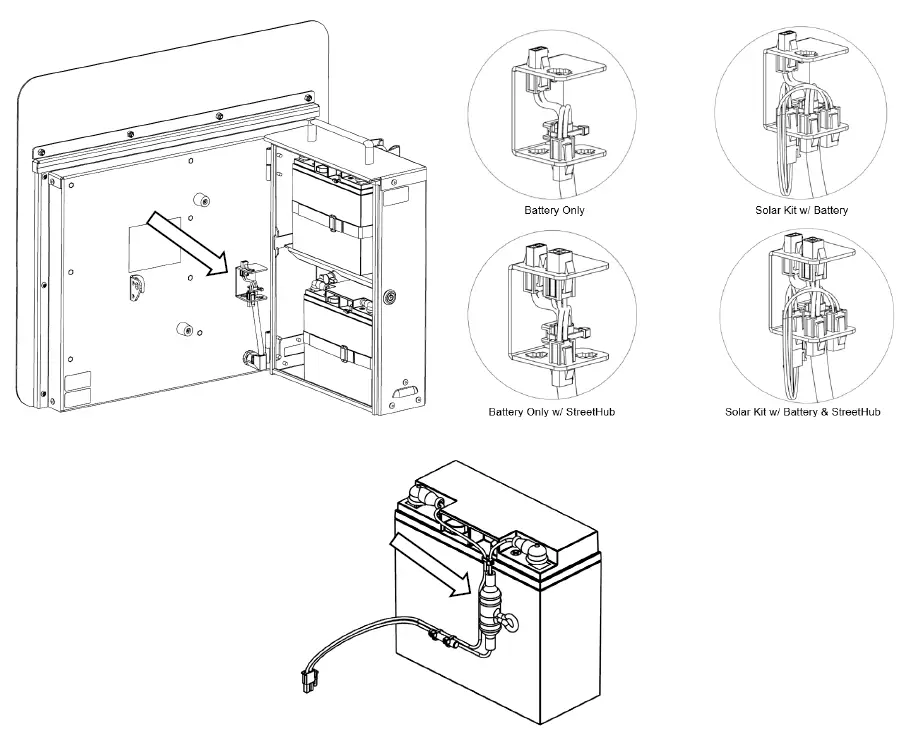 Battery Only

Solar Kit w/ Battery

Battery Only w/ StreetHub

Solar Kit w/ Battery & StreetHub