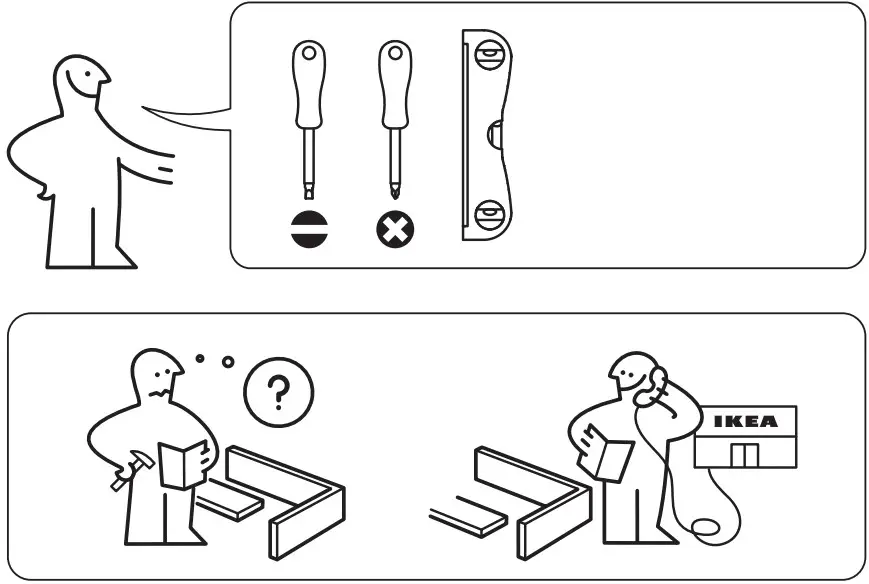 ?

IKEA