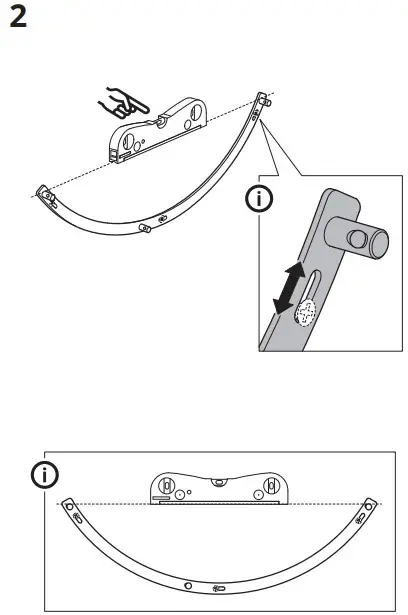 2

i

i