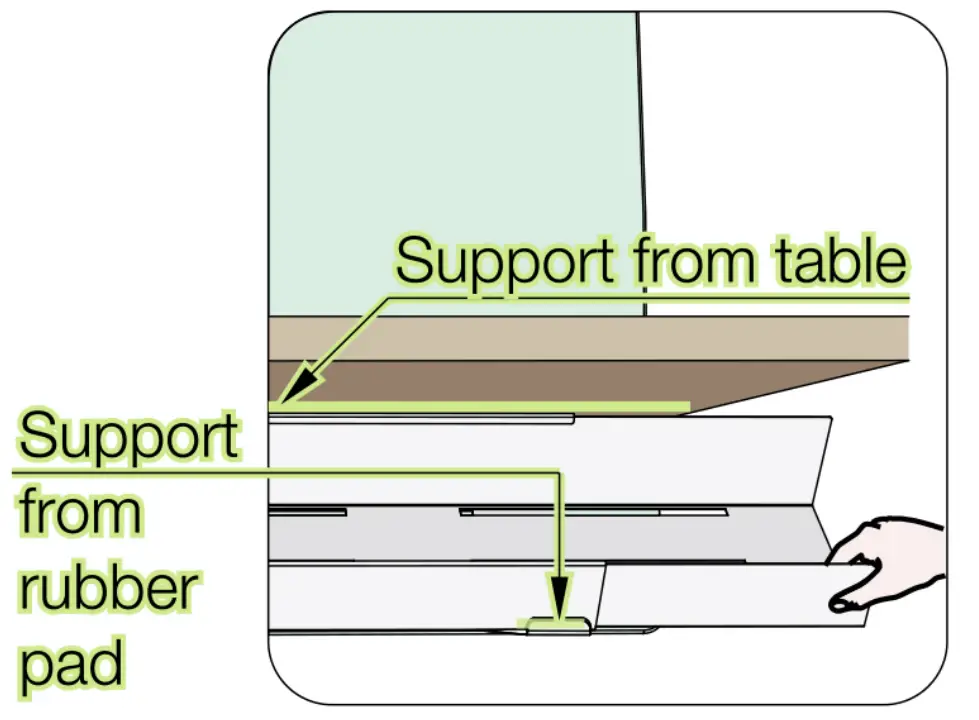 Support from table

Support from rubber pad