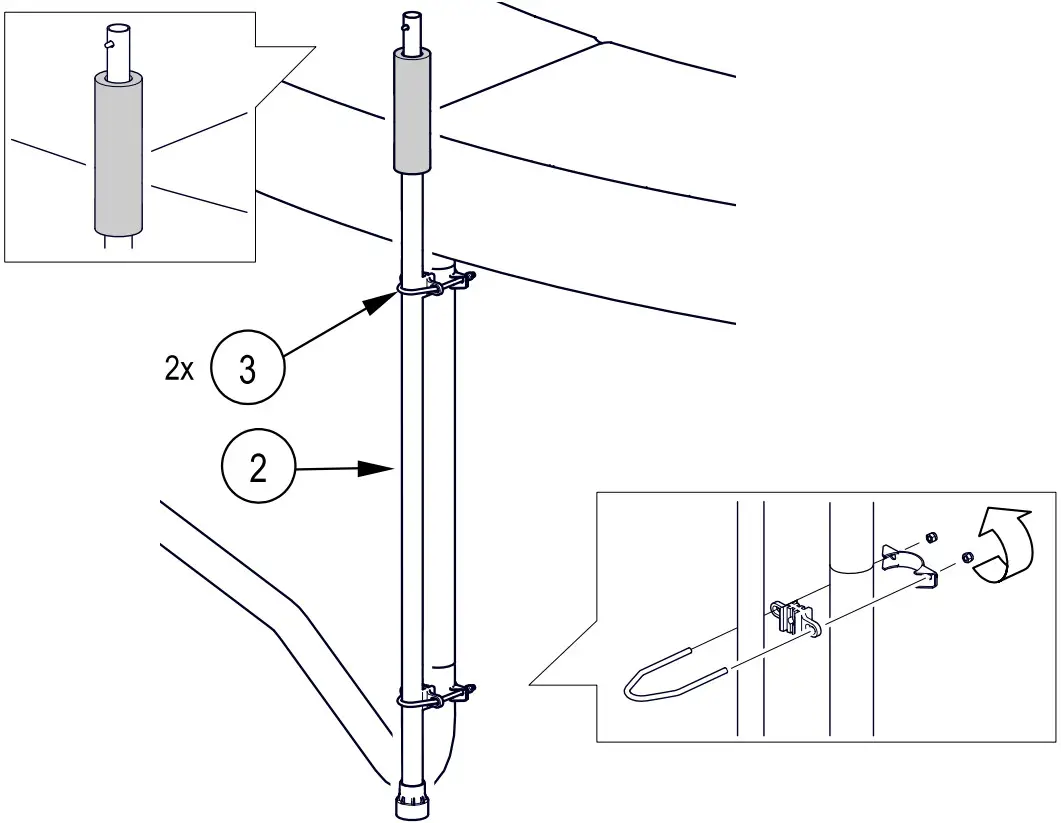 2x 3

2