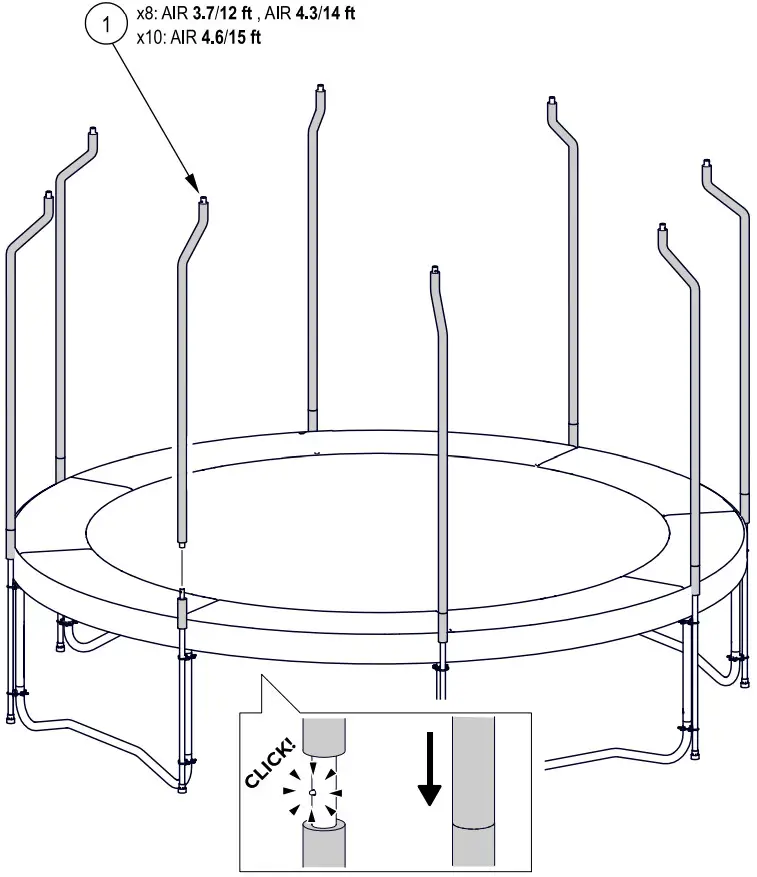 1

x8: AIR 3.7/12 ft , AIR 4.3/14 ft
x10: AIR 4.6/15 ft

CLICK!