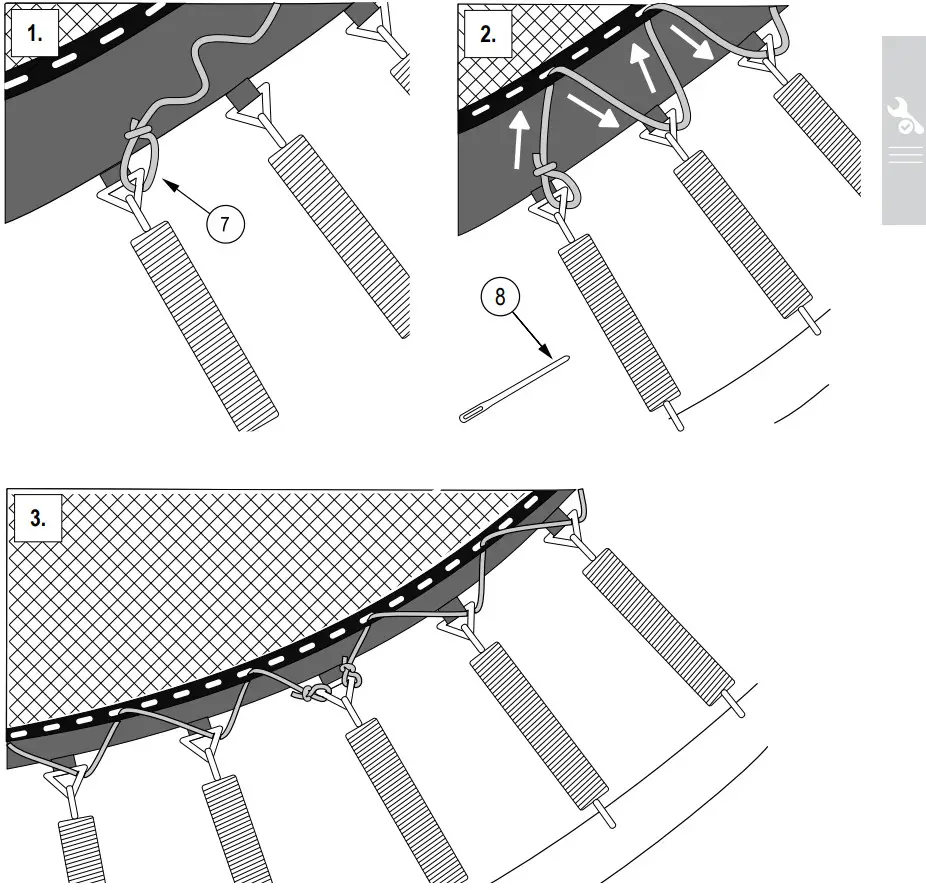 1.

7

2.

8

3.