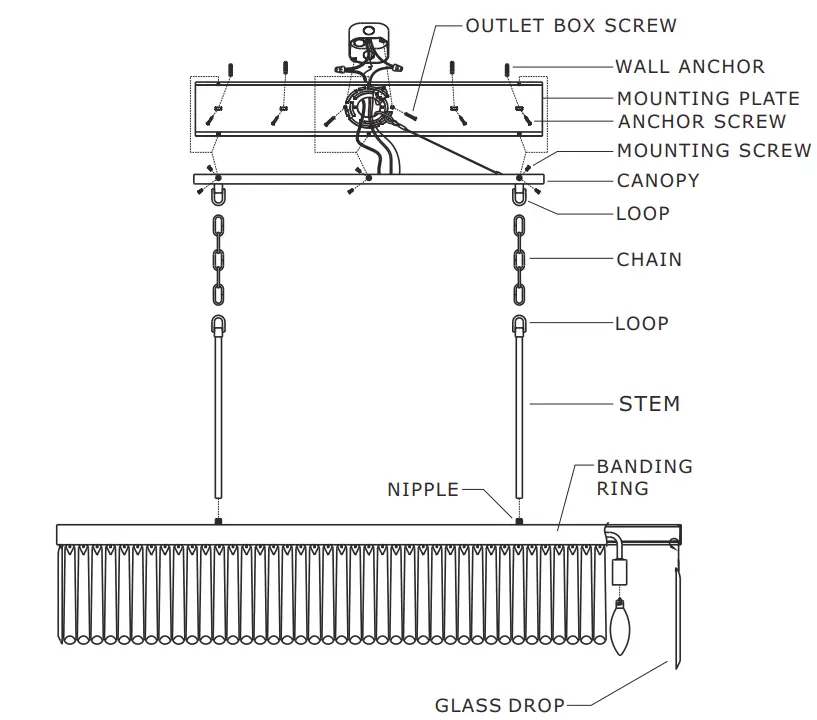 OUTLET BOX SCREW
WALL ANCHOR
MOUNTING PLATE
ANCHOR SCREW
MOUNTING SCREW
CANOPY
LOOP
CHAIN
LOOP
STEM
BANDING RING
NIPPLE
GLASS DROP