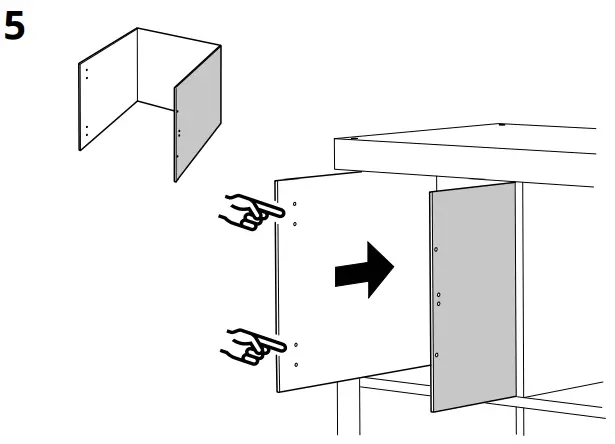 5