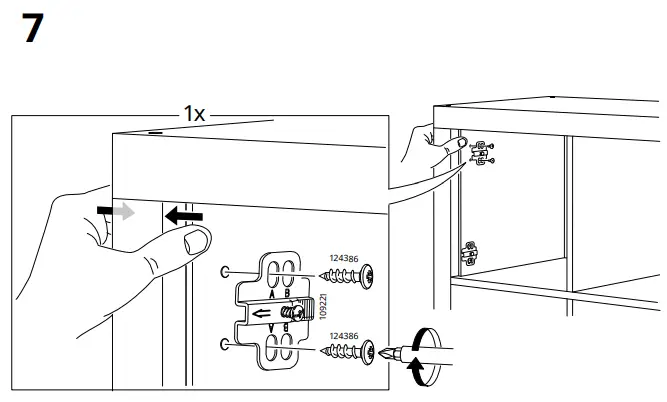 7

1x

124386

A B

109221

A B

124386