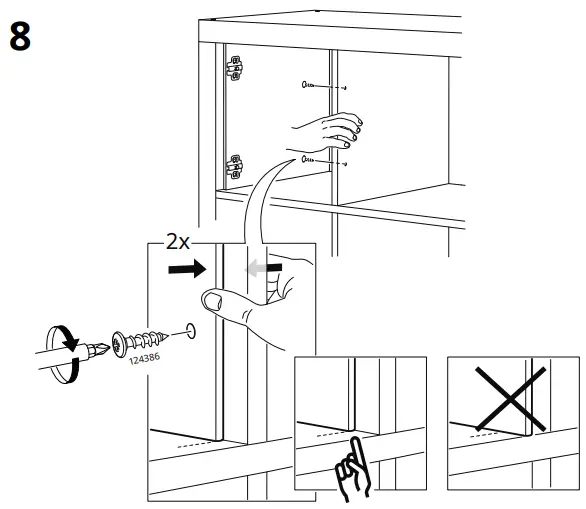 8

2x

124386