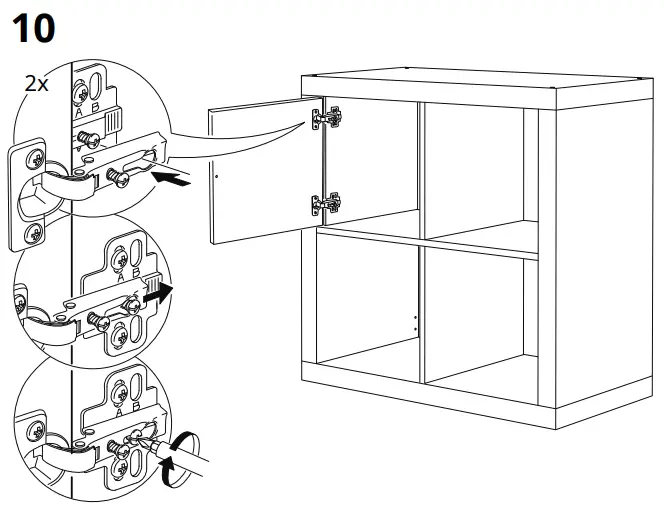 10

2x

A B

A B

A B