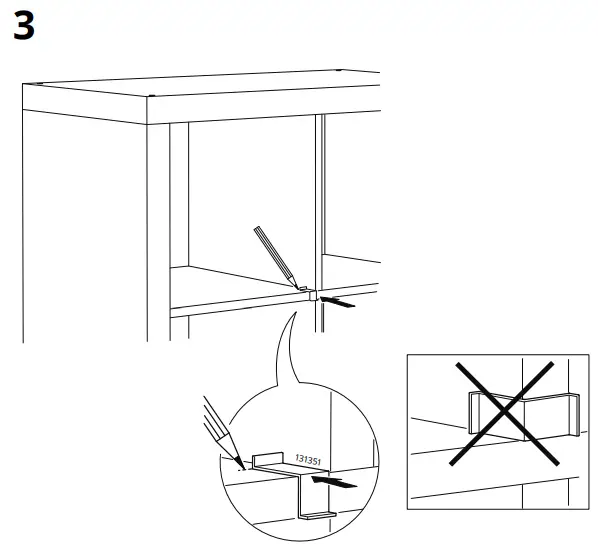 3

131351