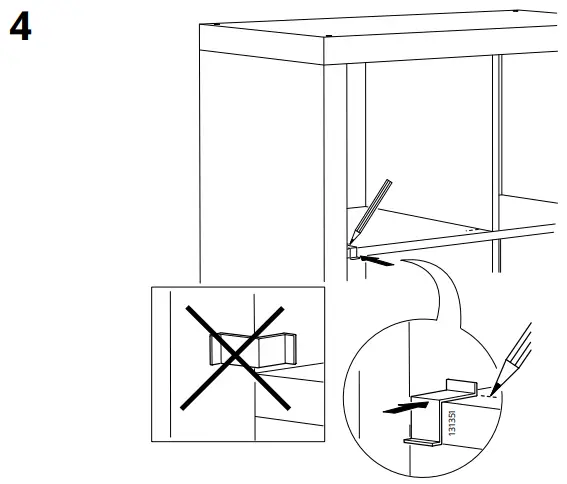 4

131351