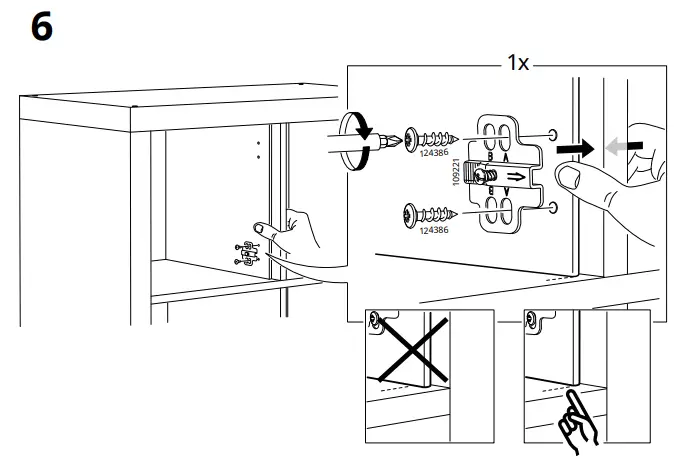 6

1x

124386

109221

B A

B A

124386