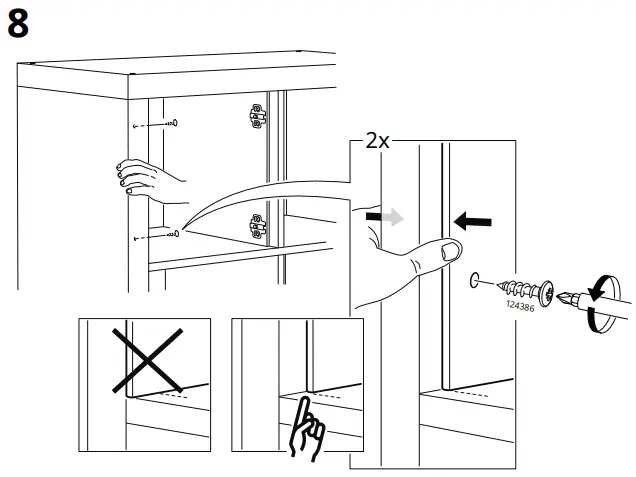 8

2x

124386