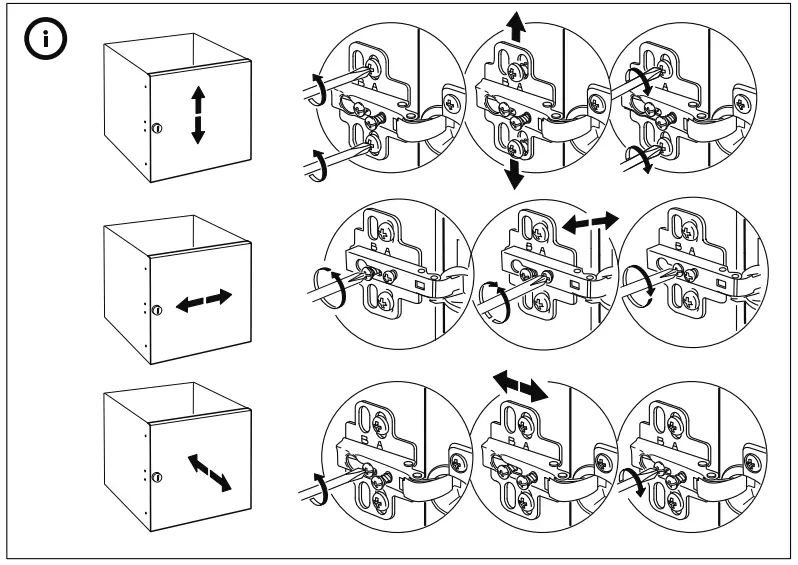 i

B A

B A

B A

B A

B A

B A

B A

B A

B A