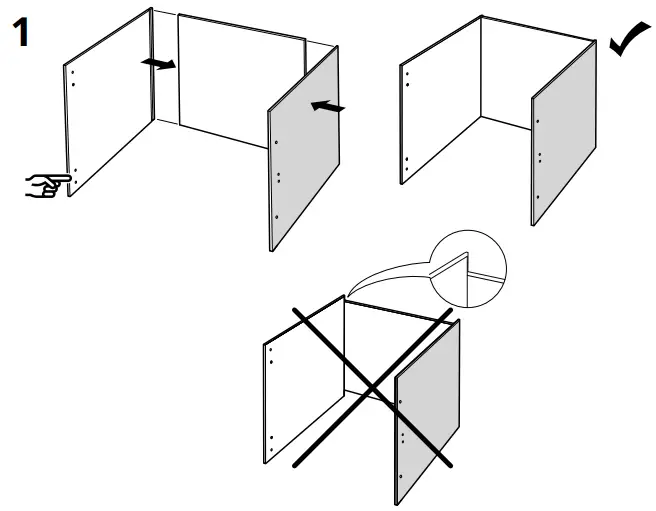 1