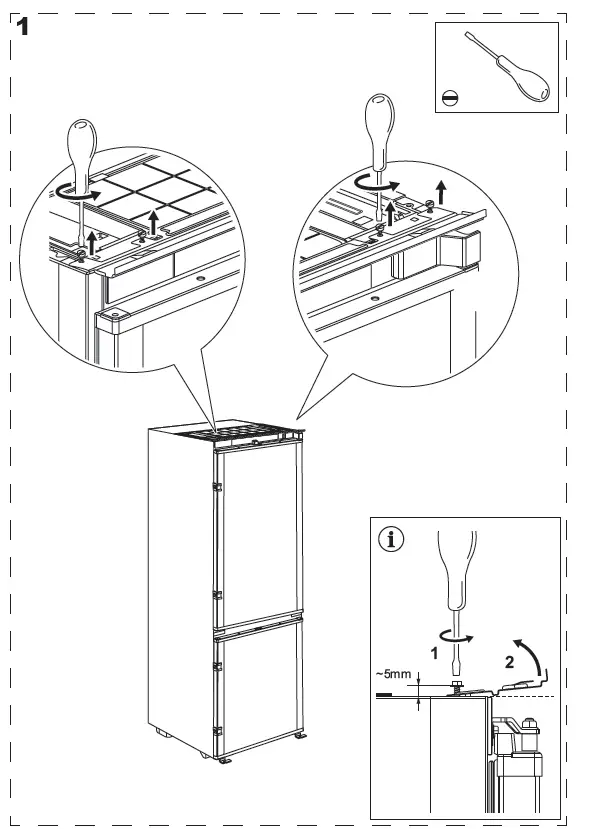 1

i

1

2

~5mm