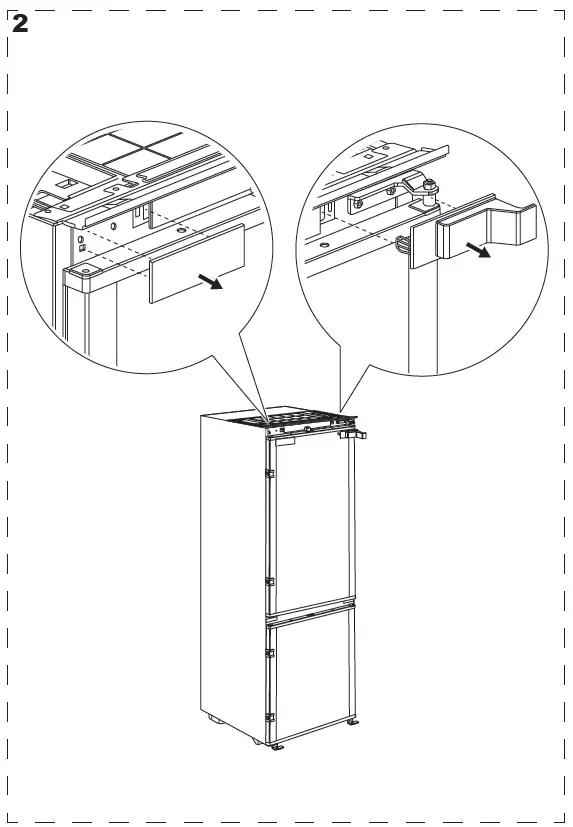 2