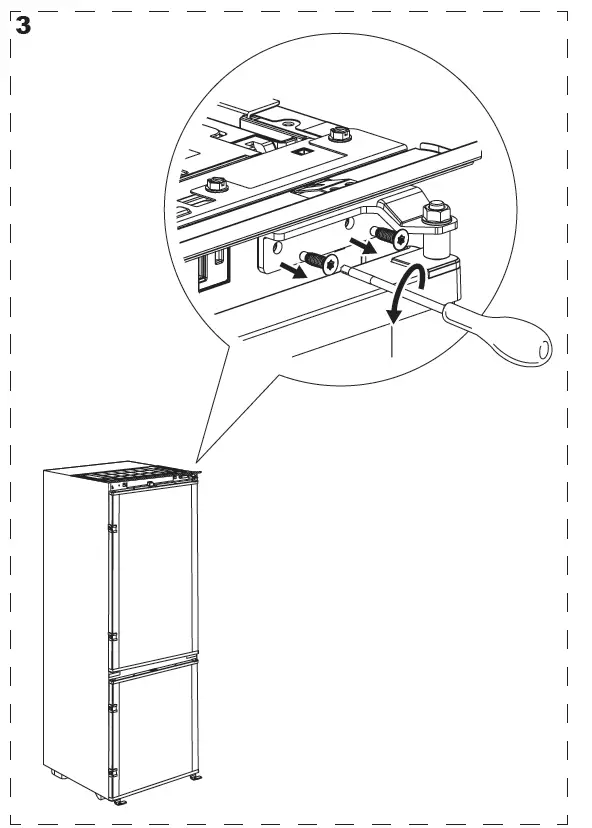 3