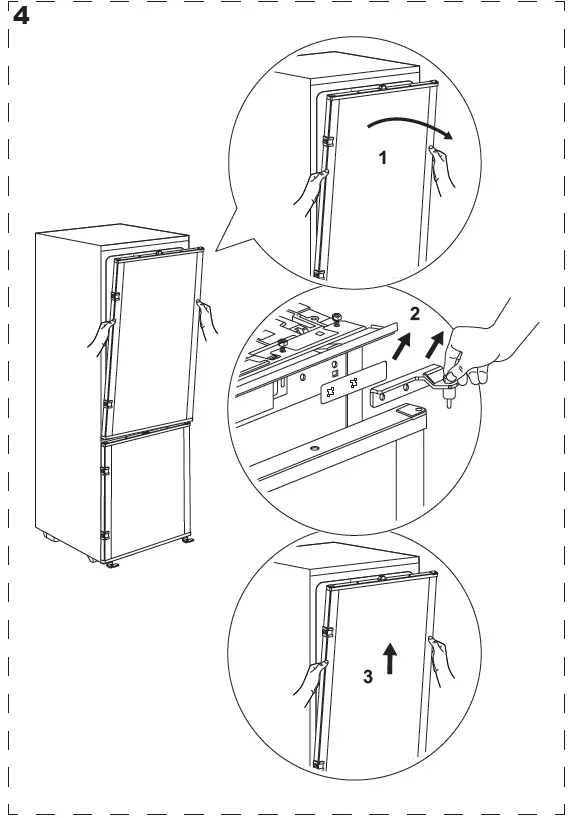 4

1

2

3