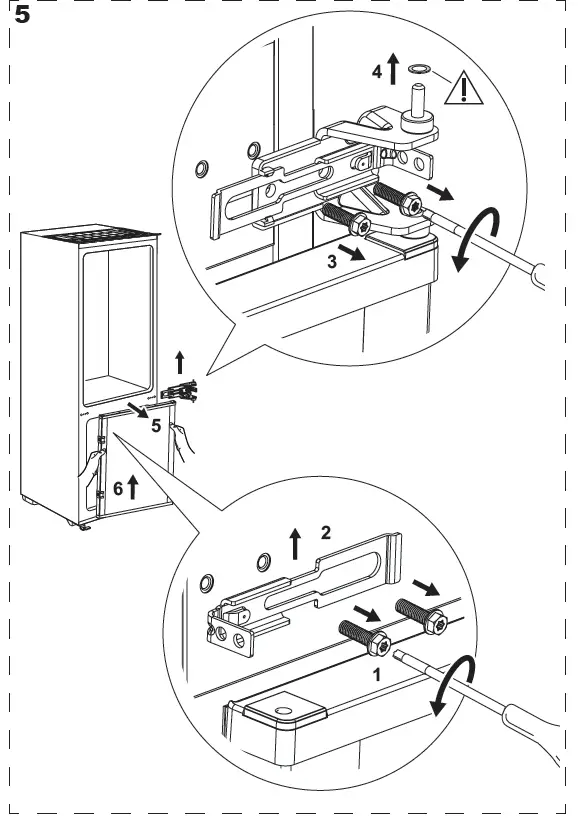 5

4

3

5

6

2

1