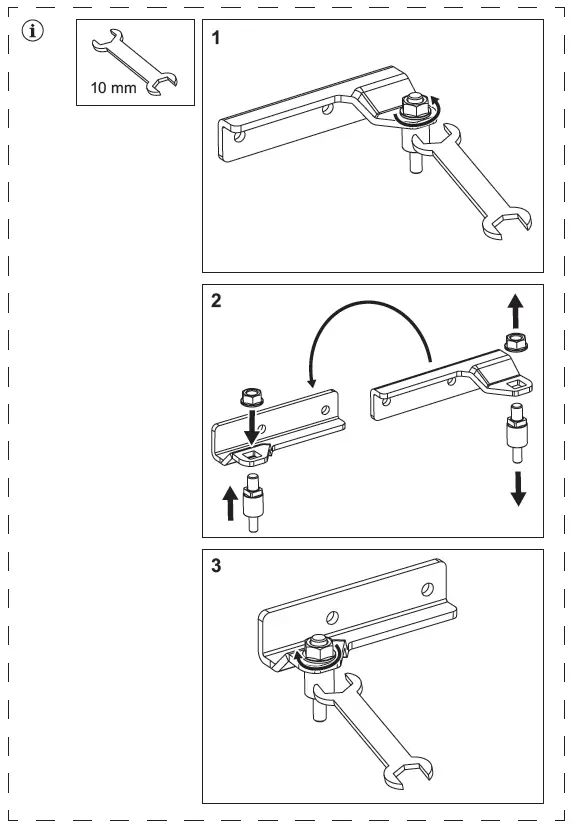 i

10 mm

1

2

3