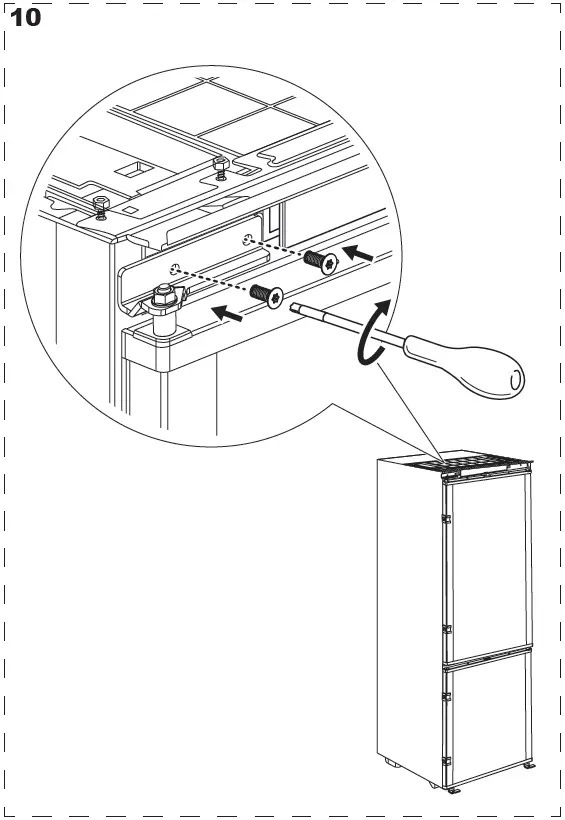 10