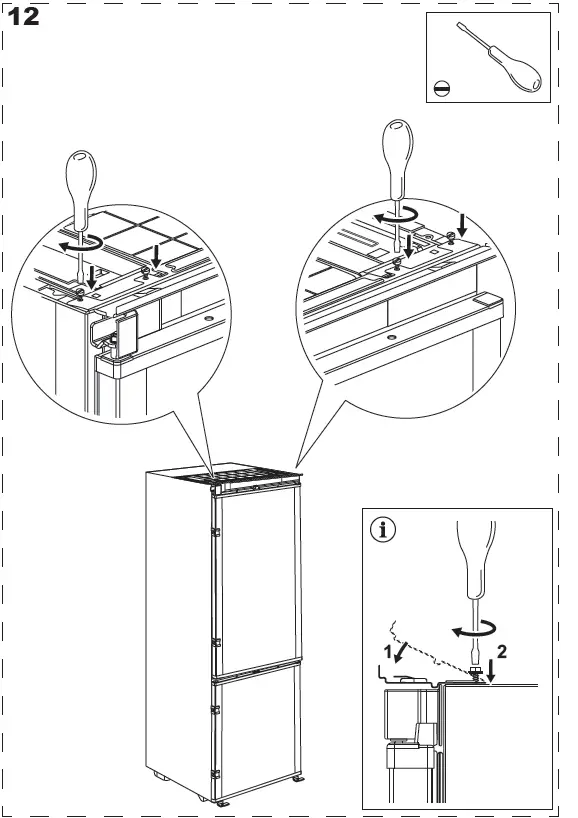 12

i

1

2