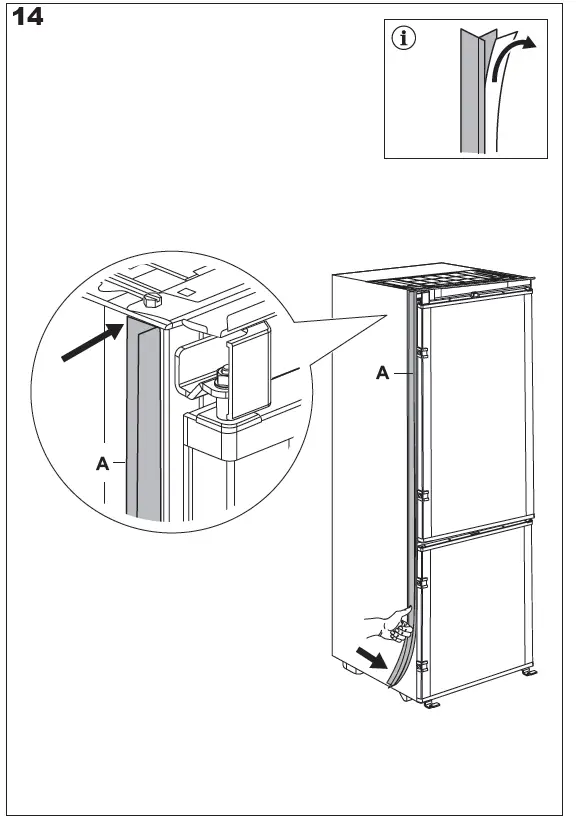 14

i

A

A