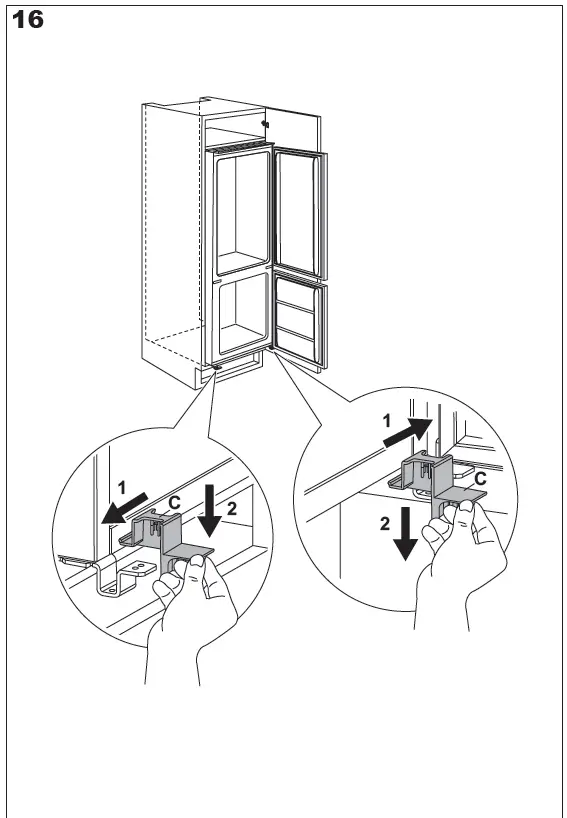 16

1
C
2

1
C
2