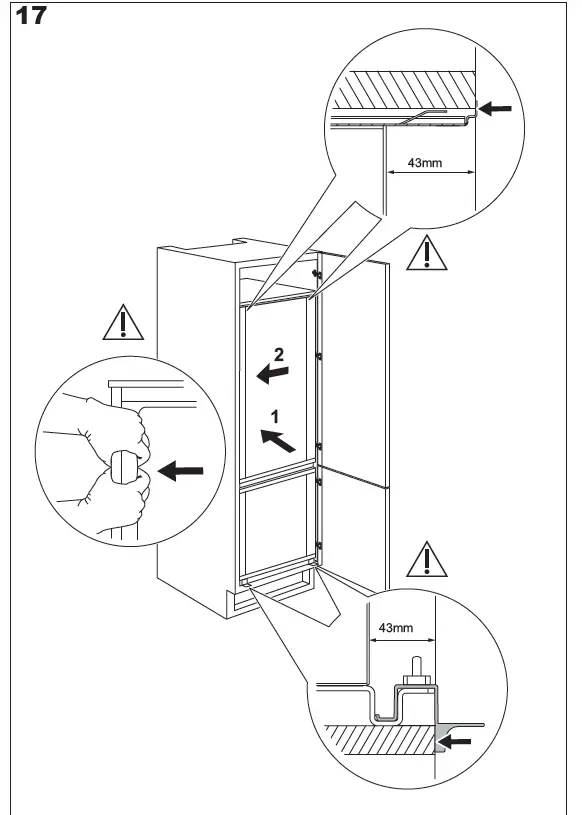 17

43mm

2

1

43mm