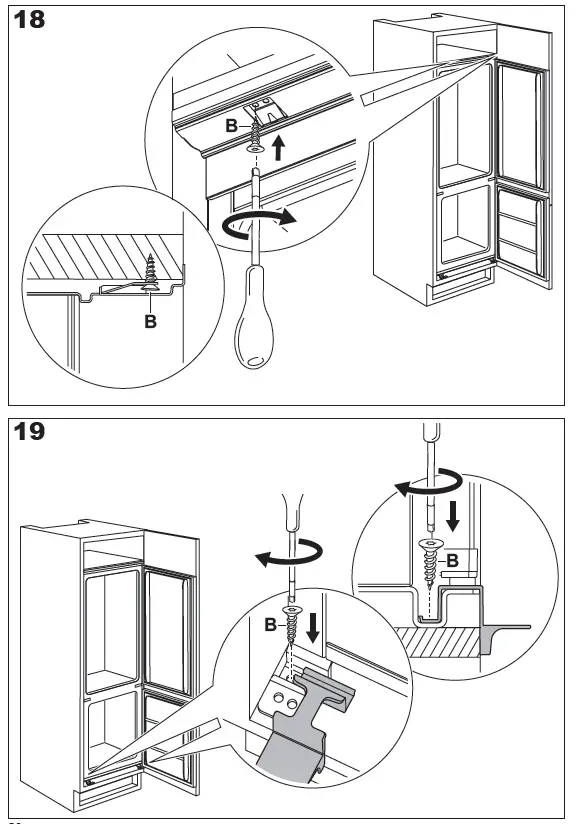 18

B

B

19

B

B