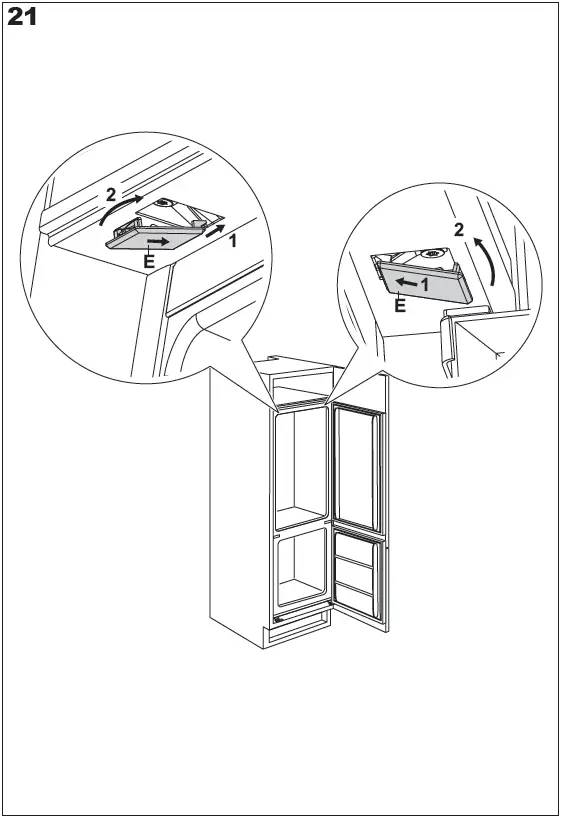 21

2
1
E

2
1
E