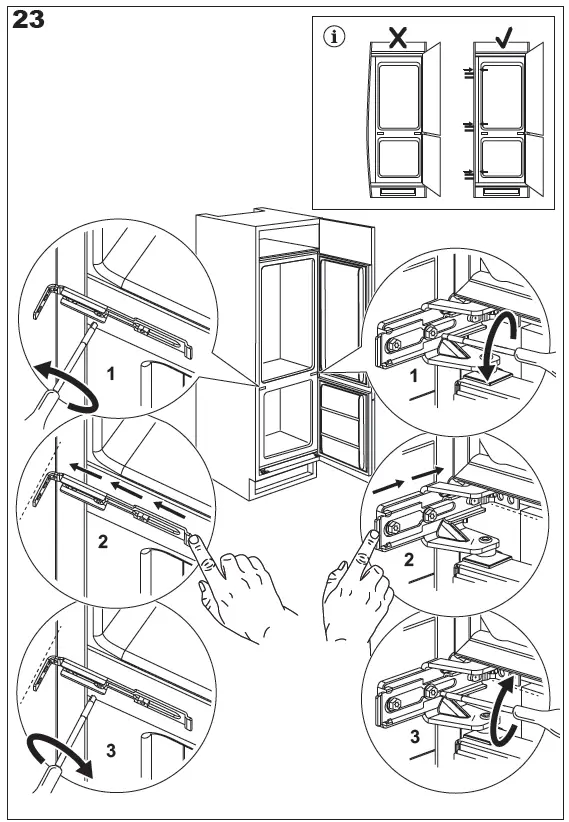 23

i

1

2

3

1

2

3