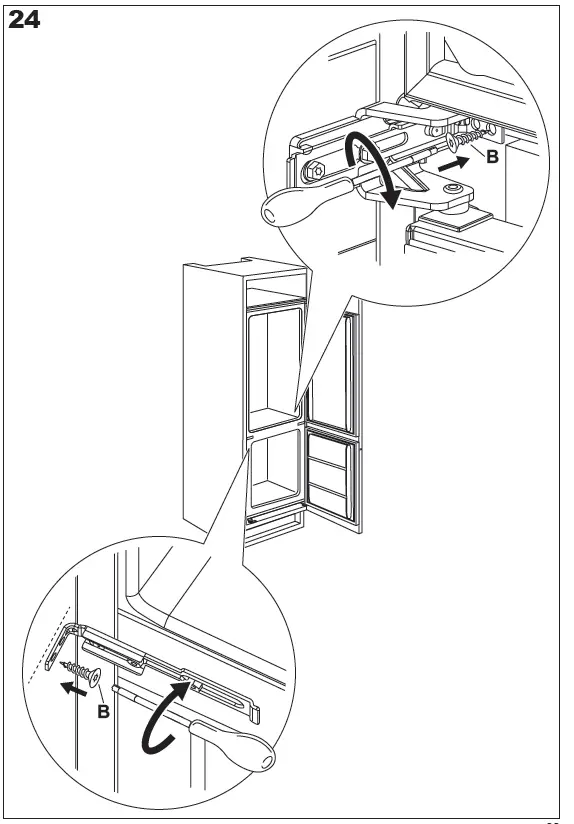 24

B

B