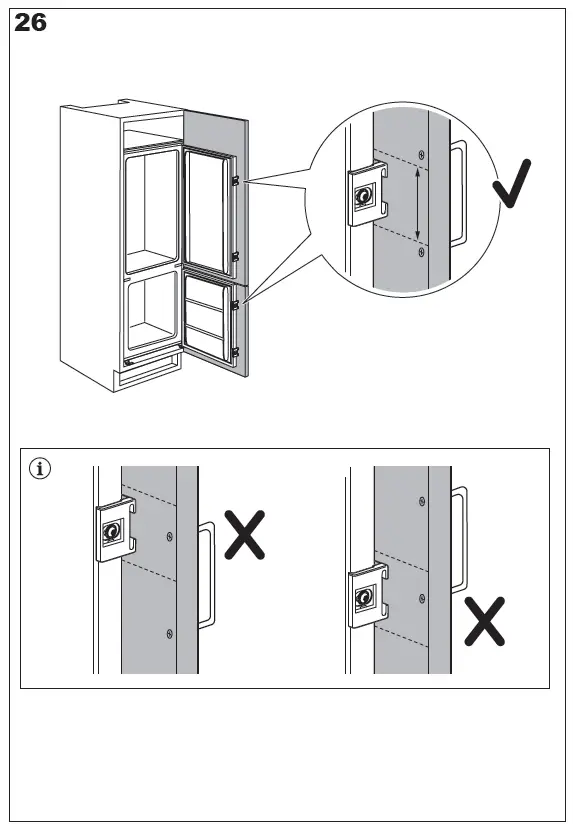 26

i