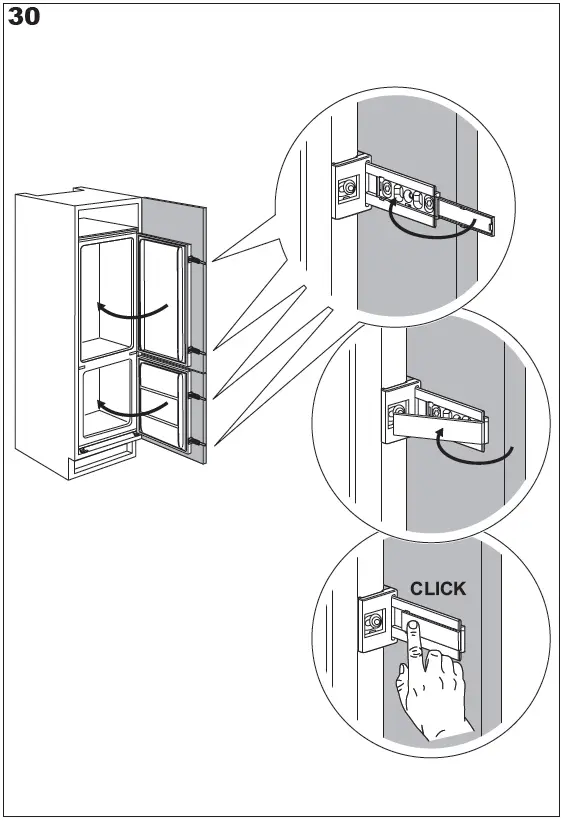 30

CLICK