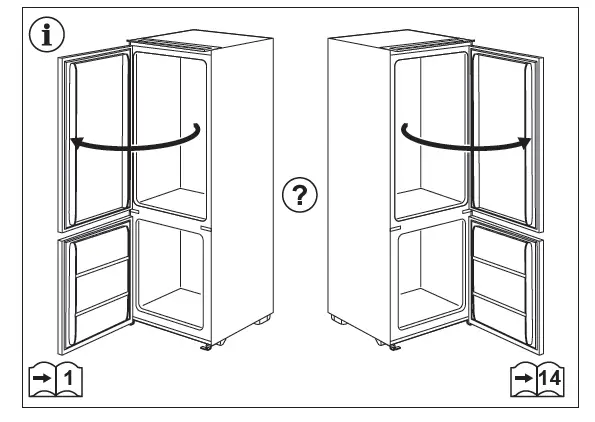 i

?

1

14