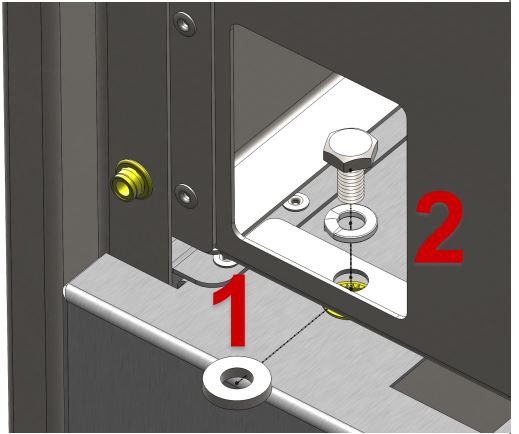 1
2