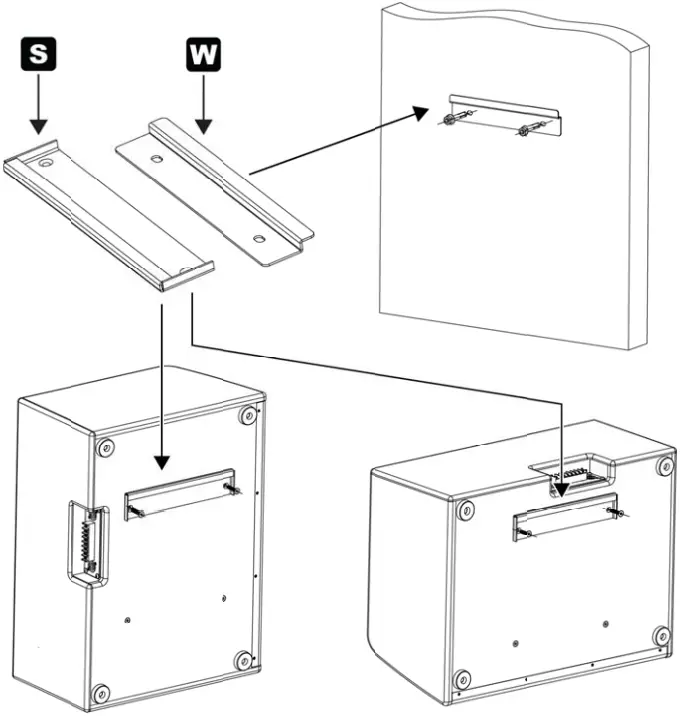 S

W