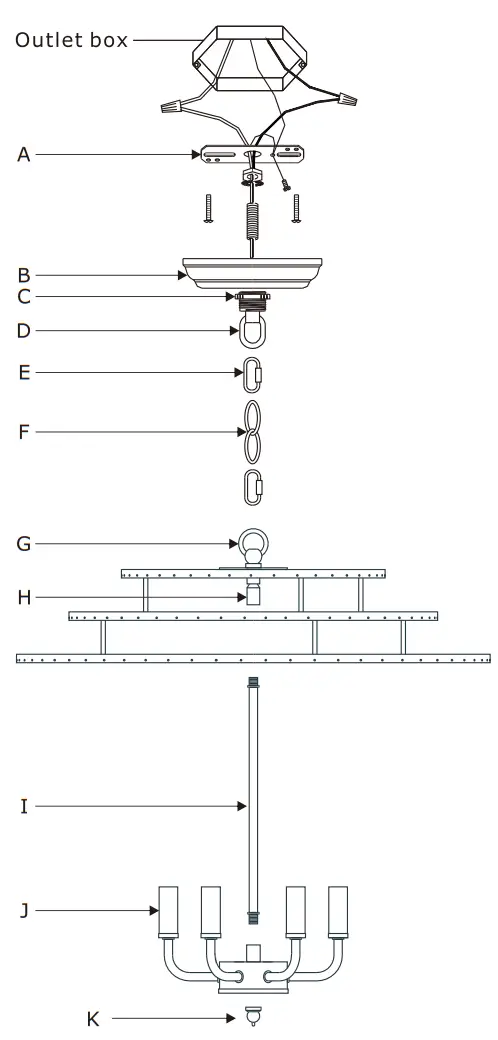 Outlet box
A
B
C
D
E
F
G
H
I
J
K