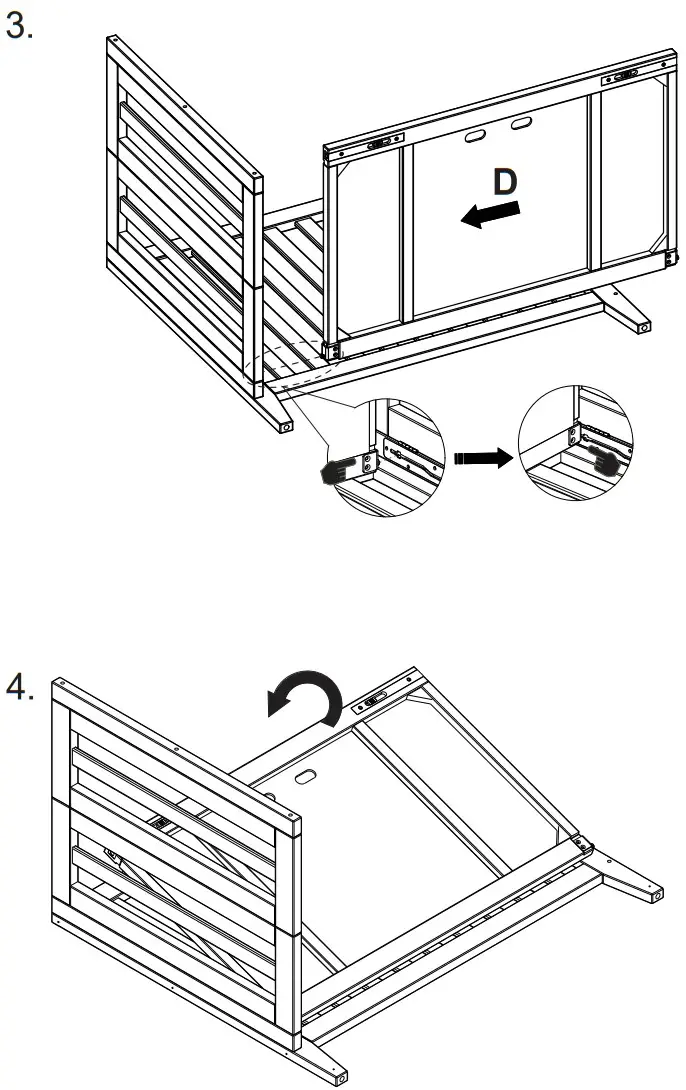 3.

D

4.