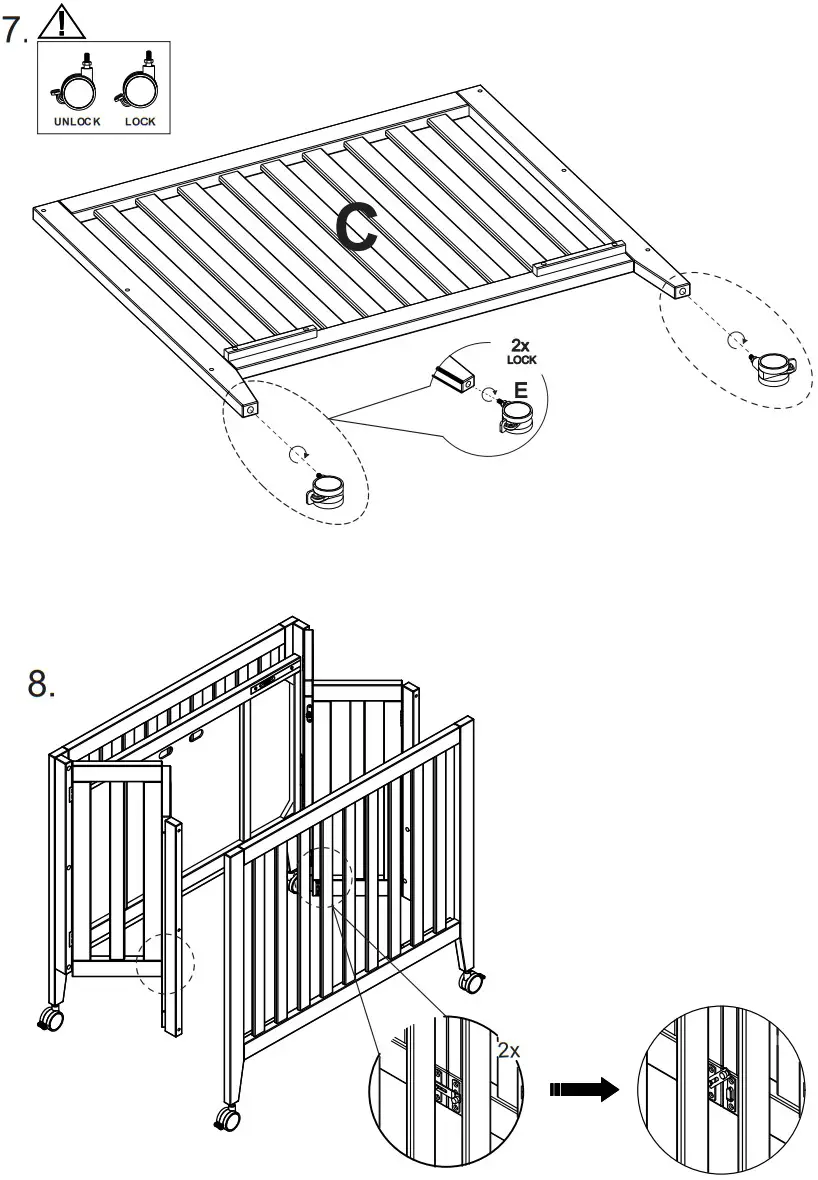 7.

UNLOCK LOCK

C

2x
LOCK

E

8.

2x