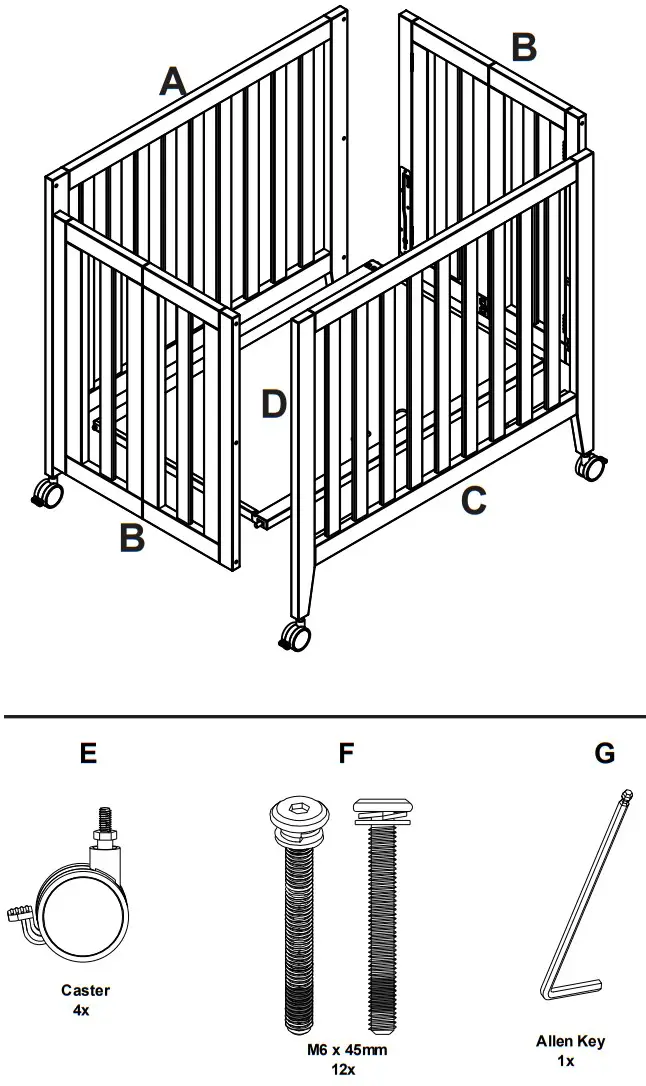 A

B

D

B

C

E

F

G

Caster
4x

M6 x 45mm
12x

Allen Key
1x