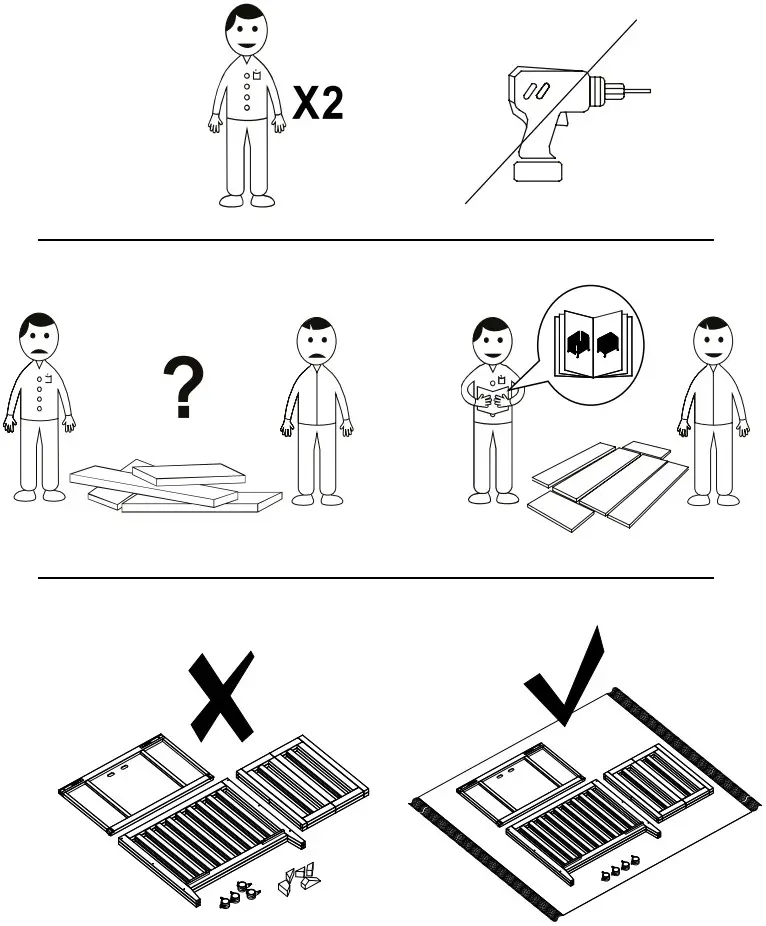 X2

?