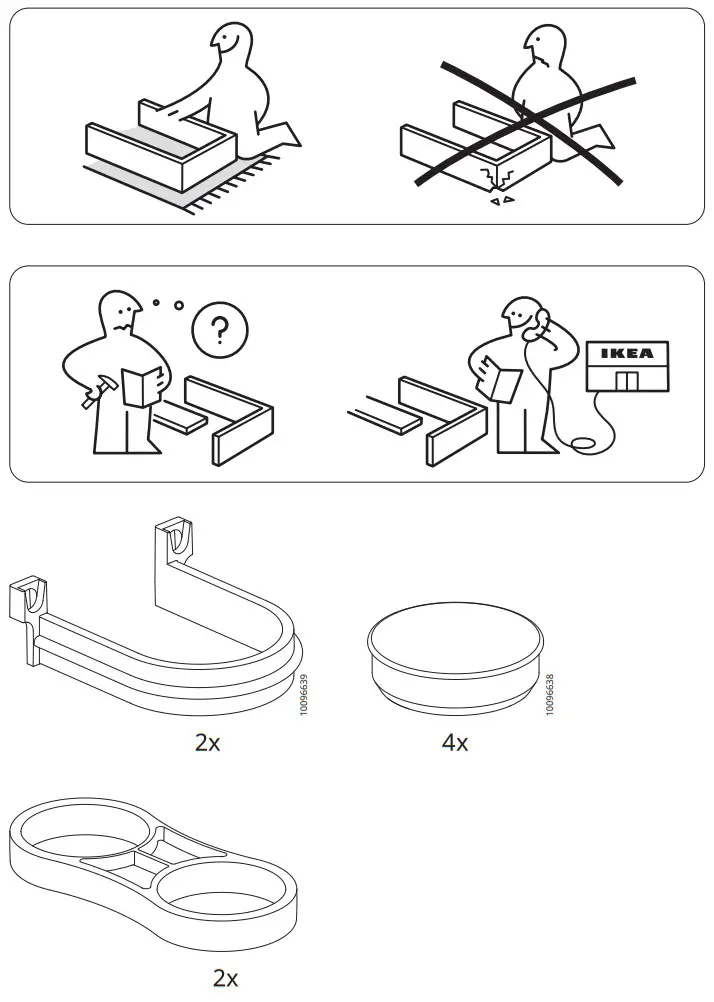 ?

IKEA

10096639

2x

10096638

4x

2x